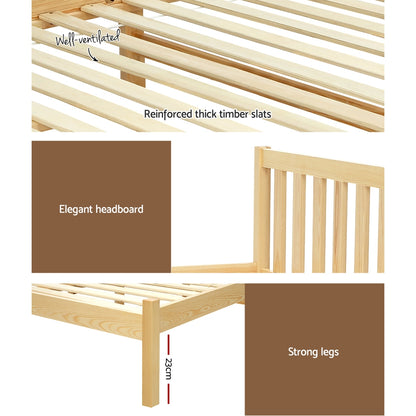 Well-ventilated

Reinforced thick timber slats

Elegant headboard

23cm

Strong legs