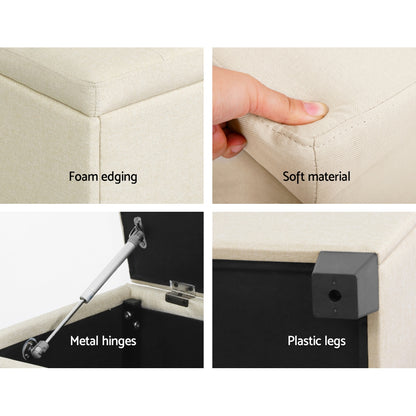 Foam edging

Soft material

Metal hinges

Plastic legs