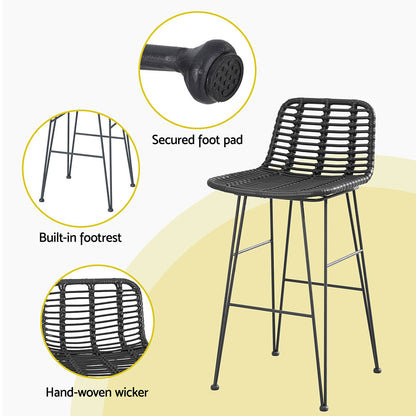 Secured foot pad

Built-in footrest

Hand-woven wicker