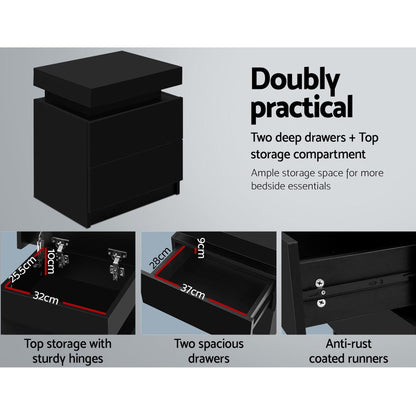 Doubly practical

Two deep drawers + Top storage compartment

Ample storage space for more bedside essentials

25.5cm
10cm
32cm

Top storage with sturdy hinges

28cm
9cm
37cm

Two spacious drawers

Anti-rust coated runners