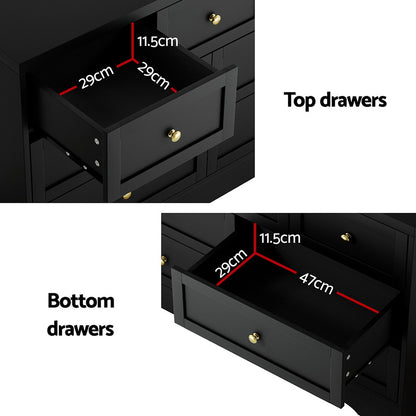 11.5cm
29cm
29cm

Top drawers

11.5cm
29cm
47cm

Bottom drawers