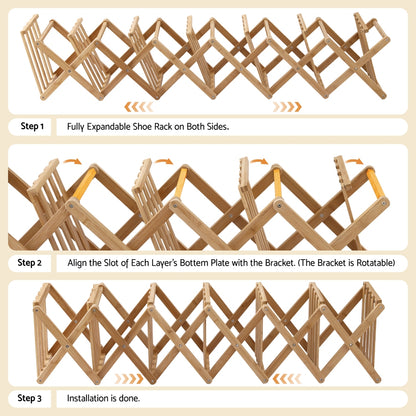 Step 1
Fully Expandable Shoe Rack on Both Sides.

Step 2
Align the Slot of Each Layer's Bottom Plate with the Bracket. (The Bracket is Rotatable)

Step 3
Installation is done.